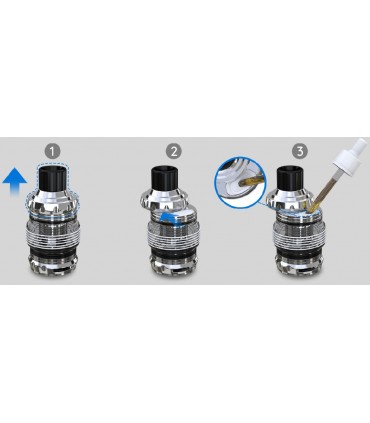 1

2

3