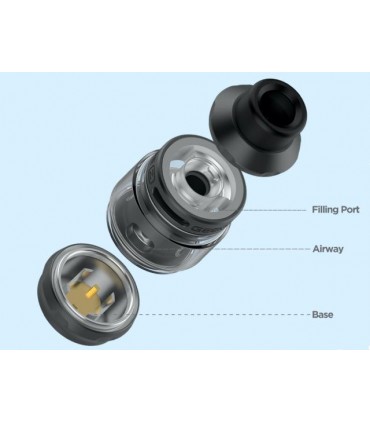 Filling Port

Airway

Base