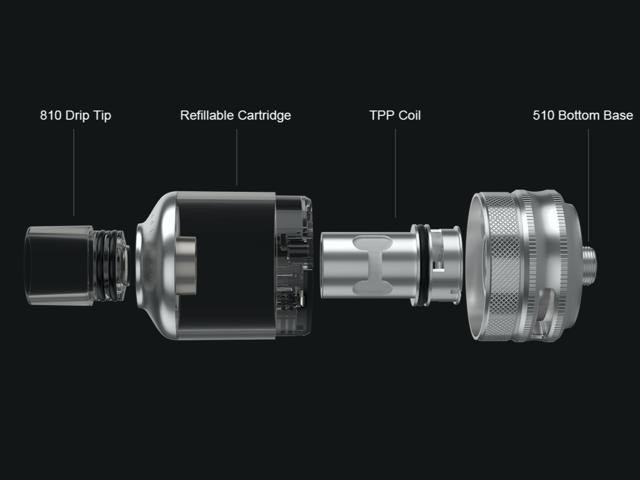 810 Drip Tip

Refillable Cartridge

TPP Coil

510 Bottom Base